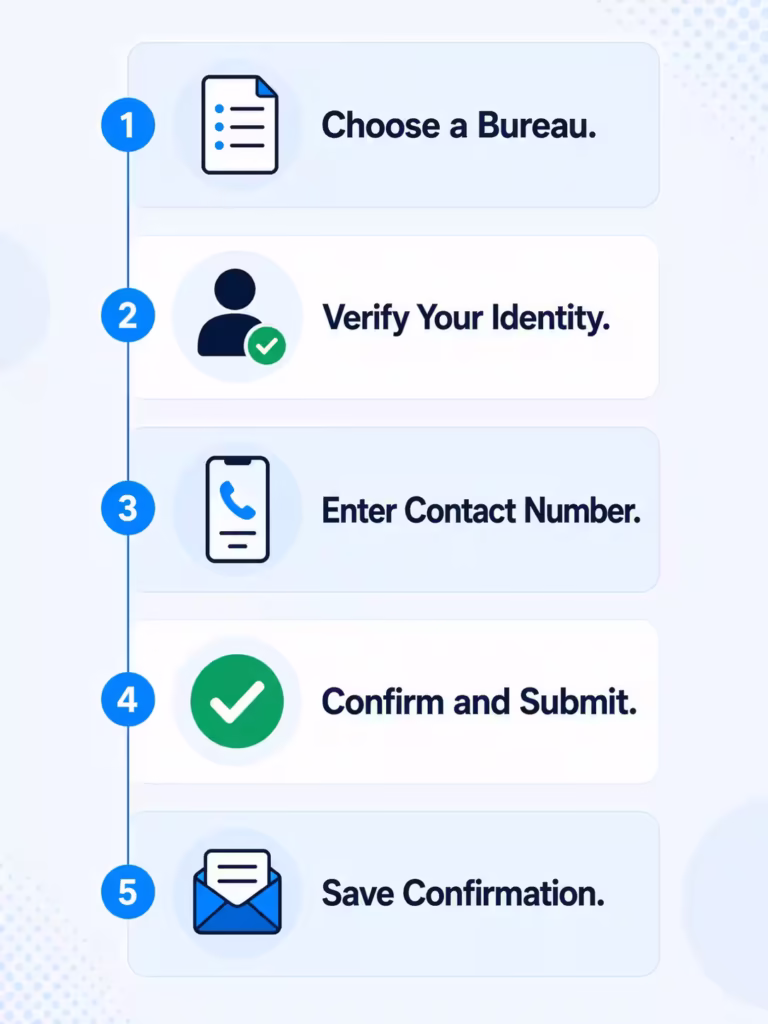 1 Choose a Bureau.

2 Verify Your Identity.

3 Enter Contact Number.

4 Confirm and Submit.

5 Save Confirmation.